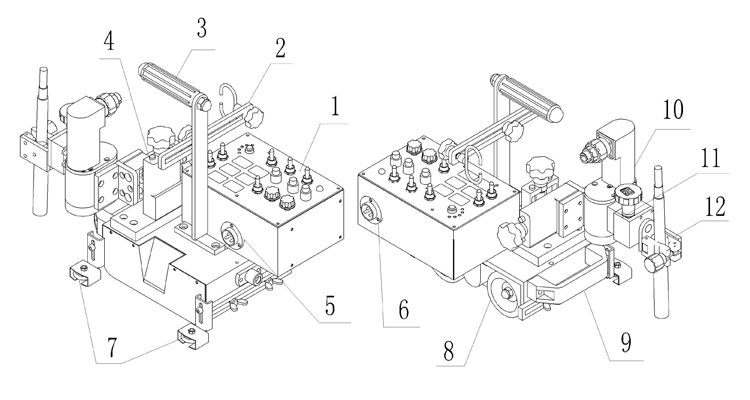 3
4
2
1
5
7
10
11
12
6
8
9